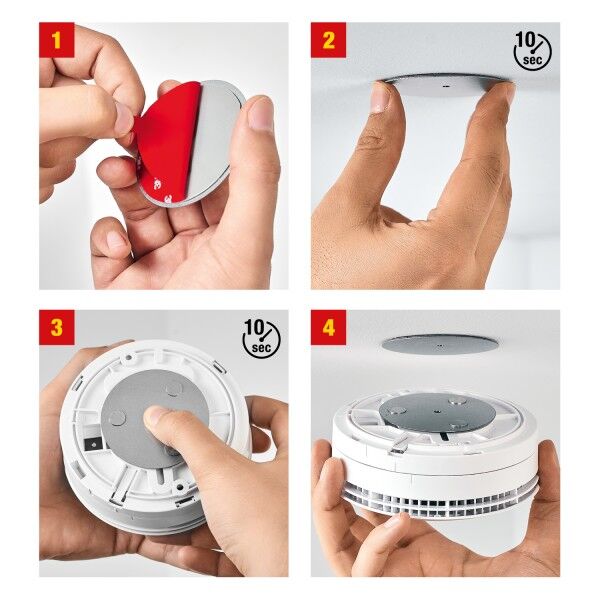 1

2

10 sec

3

10 sec

4